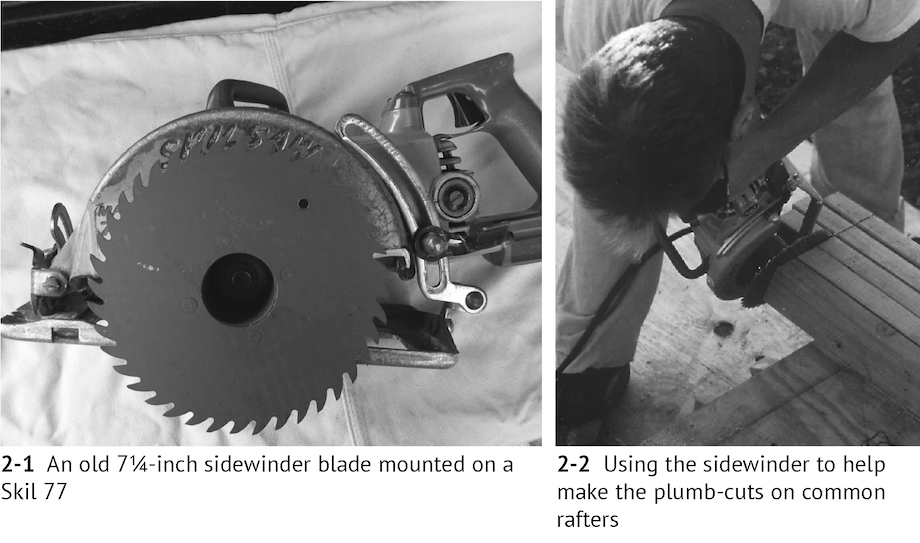 SKILSAW

2-1 An old 7¼-inch sidewinder blade mounted on a Skil 77

2-2 Using the sidewinder to help make the plumb-cuts on common rafters