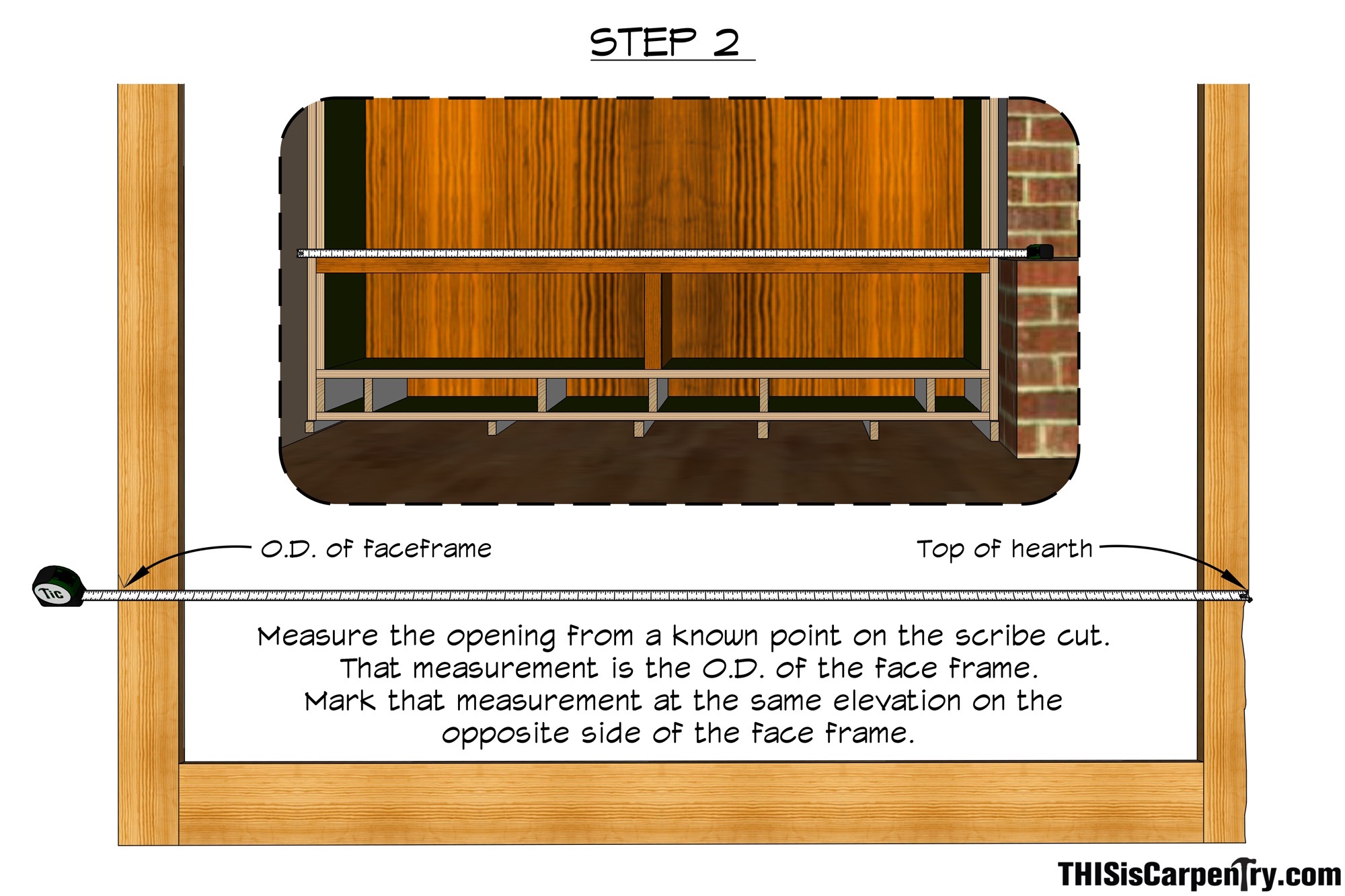 STEP 2

O.D. of faceframe

Top of hearth

Tic

Measure the opening from a known point on the scribe cut. That measurement is the O.D. of the face frame. Mark that measurement at the same elevation on the opposite side of the face frame.

THISisCarpentry.com